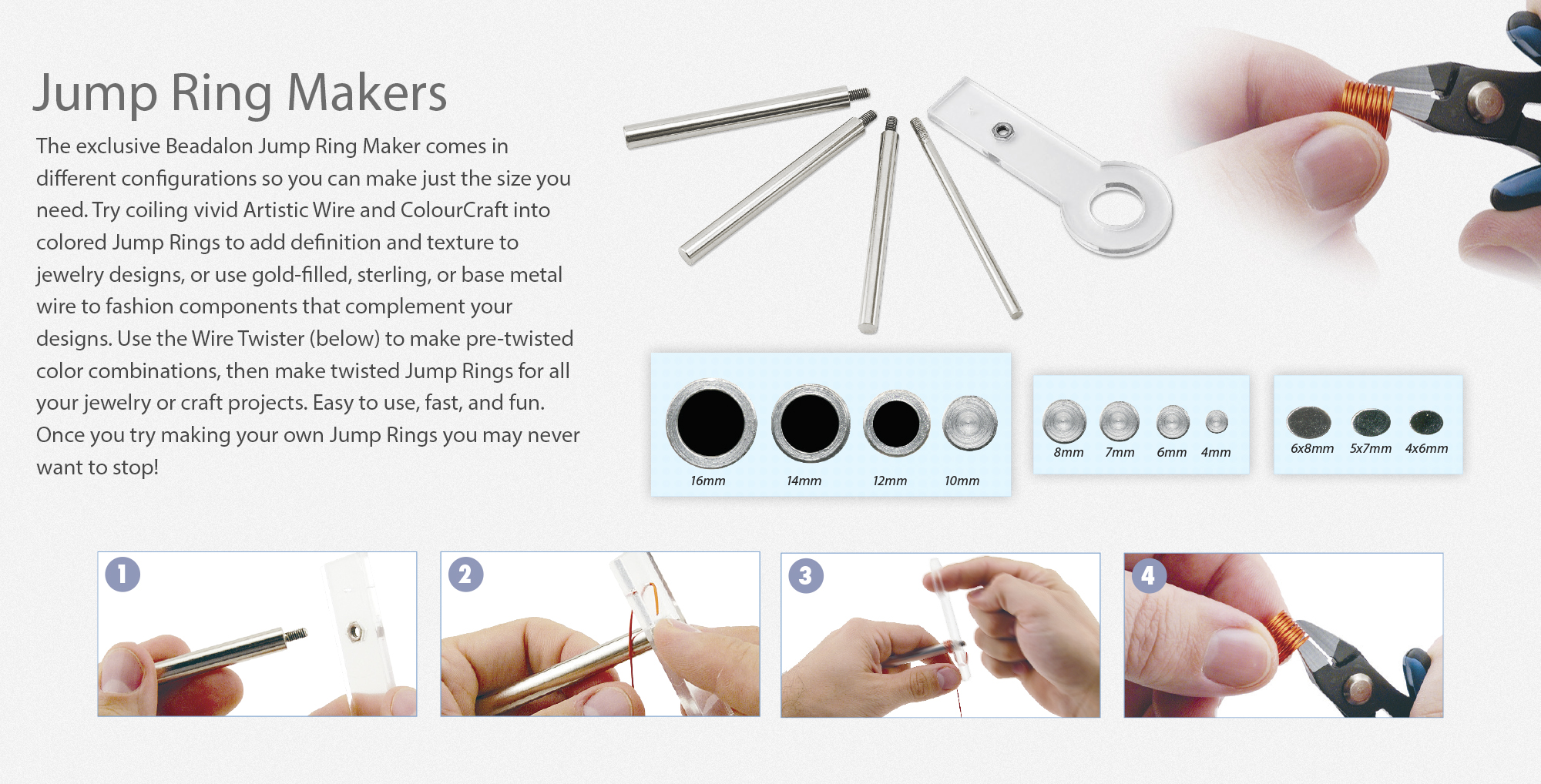 Jump Ring Makers

The exclusive Beadalon Jump Ring Maker comes in different configurations so you can make just the size you need. Try coiling vivid Artistic Wire and ColourCraft into colored Jump Rings to add definition and texture to jewelry designs, or use gold-filled, sterling, or base metal wire to fashion components that complement your designs. Use the Wire Twister (below) to make pre-twisted color combinations, then make twisted Jump Rings for all your jewelry or craft projects. Easy to use, fast, and fun. Once you try making your own Jump Rings you may never want to stop!

16mm 14mm 12mm 10mm

8mm 7mm 6mm 4mm

6x8mm 5x7mm 4x6mm

1

2

3

4